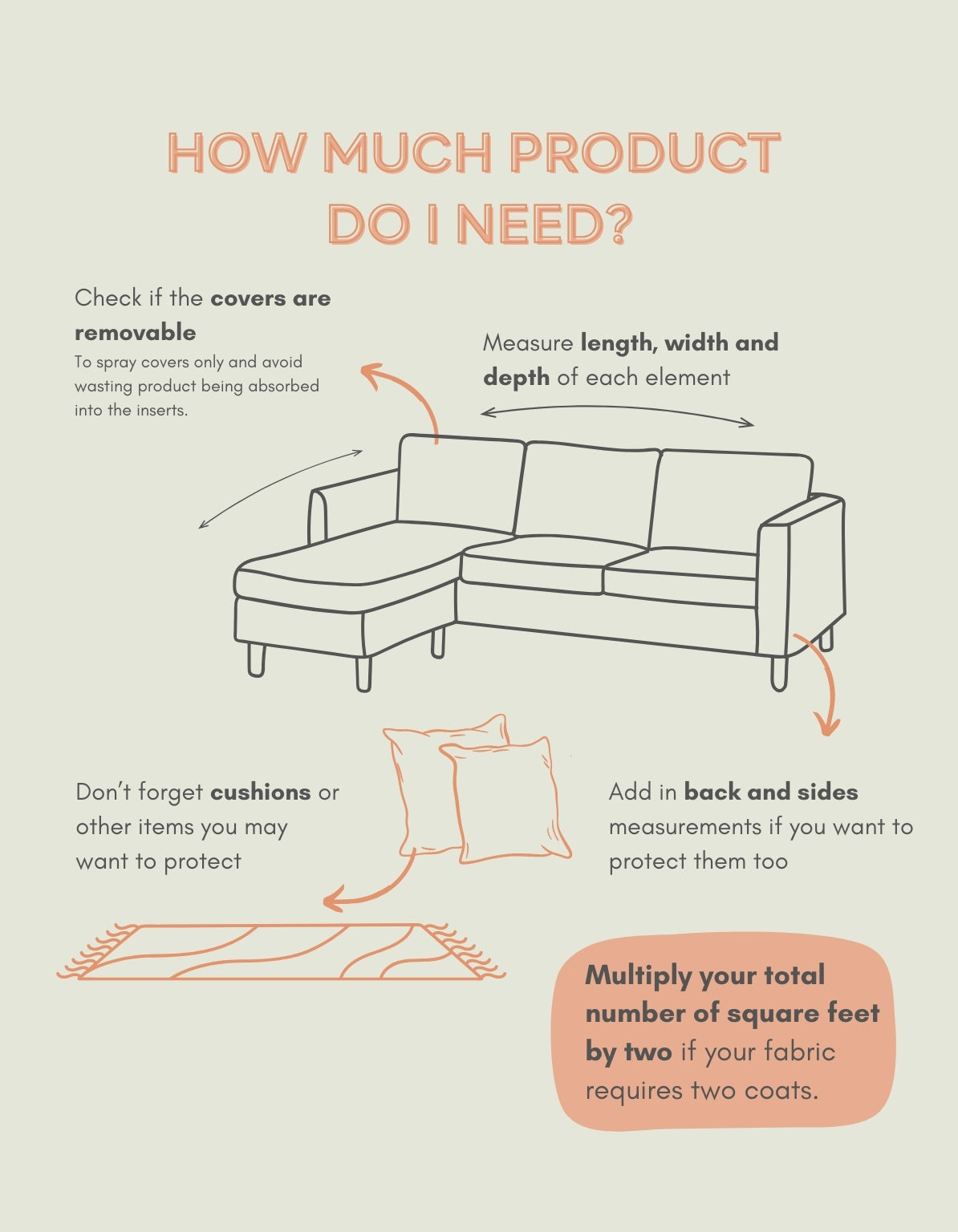 HOW MUCH PRODUCT DO I NEED?

Check if the covers are removable
To spray covers only and avoid wasting product being absorbed into the inserts.

Measure length, width and depth of each element

Don't forget cushions or other items you may want to protect

Add in back and sides measurements if you want to protect them too

Multiply your total number of square feet by two if your fabric requires two coats.